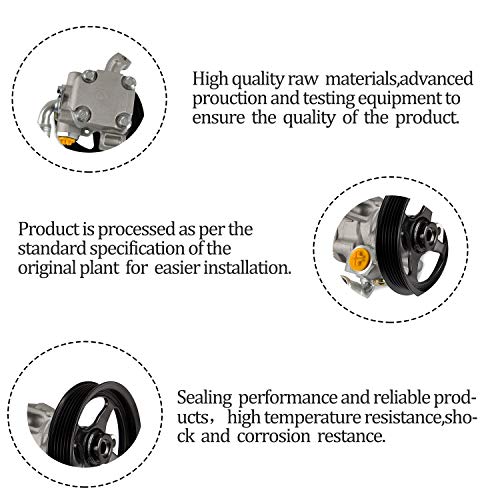 High quality raw materials,advanced prouction and testing equipment to ensure the quality of the product.

Product is processed as per the standard specification of the original plant for easier installation.

Sealing performance and reliable products， high temperature resistance,shock and corrosion restance.