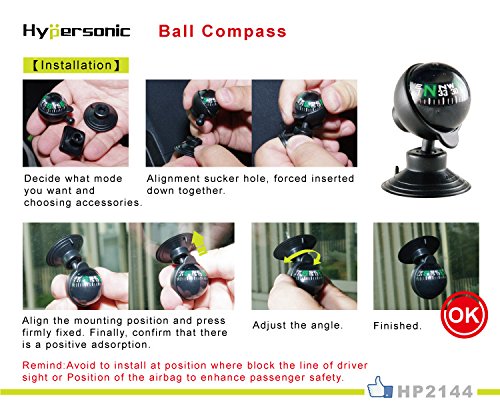 Hypersonic Ball Compass

【Installation】

N NW 33 30

Decide what mode you want and choosing accessories.

Alignment sucker hole, forced inserted down together.

Align the mounting position and press firmly fixed. Finally, confirm that there is a positive adsorption.

Adjust the angle.

Finished.

OK

Remind:Avoid to install at position where block the line of driver sight or Position of the airbag to enhance passenger safety.

HP2144