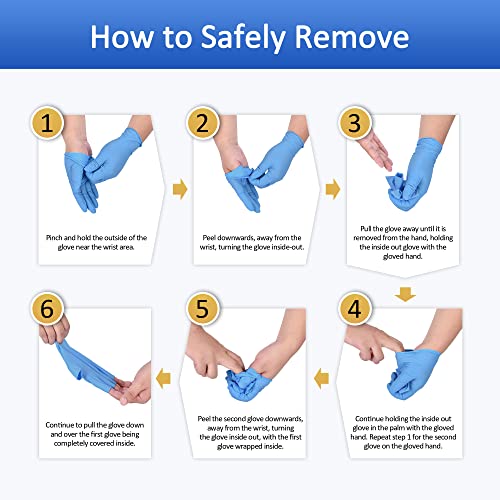 How to Safely Remove

1

Pinch and hold the outside of the glove near the wrist area.

2

Peel downwards, away from the wrist, turning the glove inside-out.

3

Pull the glove away until it is removed from the hand, holding the inside out glove with the gloved hand.

4

Continue holding the inside out glove in the palm with the gloved hand. Repeat step 1 for the second glove on the gloved hand.

5

Peel the second glove downwards, away from the wrist, turning the glove inside out, with the first glove wrapped inside.

6

Continue to pull the glove down and over the first glove being completely covered inside.