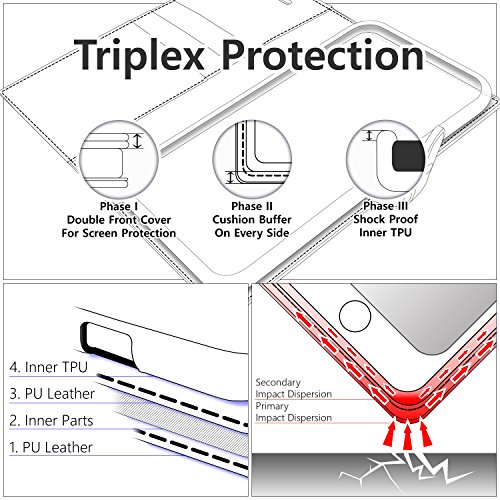 Triplex Protection

Phase I
Double Front Cover
For Screen Protection

Phase II
Cushion Buffer
On Every Side

Phase III
Shock Proof
Inner TPU

4. Inner TPU
3. PU Leather
2. Inner Parts
1. PU Leather

Secondary
Impact Dispersion
Primary
Impact Dispersion