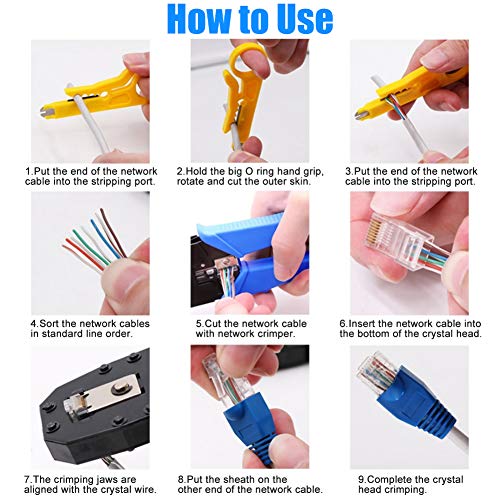 How to Use

1.Put the end of the network cable into the stripping port.

2.Hold the big O ring hand grip, rotate and cut the outer skin.

3.Put the end of the network cable into the stripping port.

4.Sort the network cables in standard line order.

5.Cut the network cable with network crimper.

6.Insert the network cable into the bottom of the crystal head.

7.The crimping jaws are aligned with the crystal wire.

8.Put the sheath on the other end of the network cable.

9.Complete the crystal head crimping.