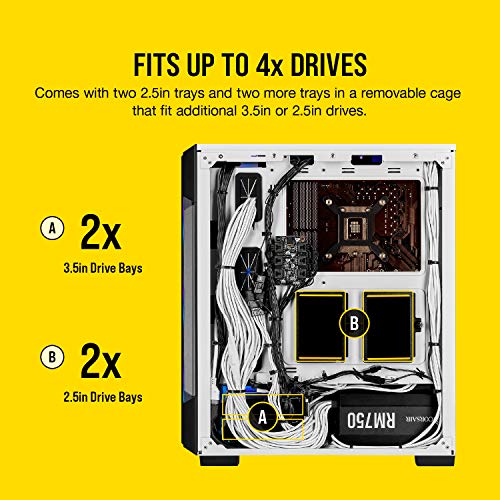 FITS UP TO 4x DRIVES

Comes with two 2.5in trays and two more trays in a removable cage that fit additional 3.5in or 2.5in drives.

A 2x

3.5in Drive Bays

B 2x

2.5in Drive Bays

B

A

RM750

CORSAIR