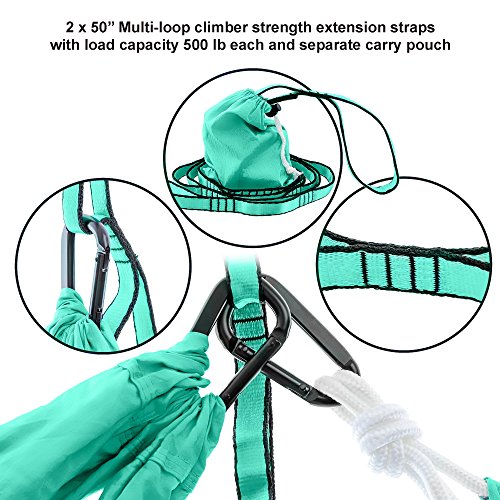 2 x 50” Multi-loop climber strength extension straps with load capacity 500 lb each and separate carry pouch