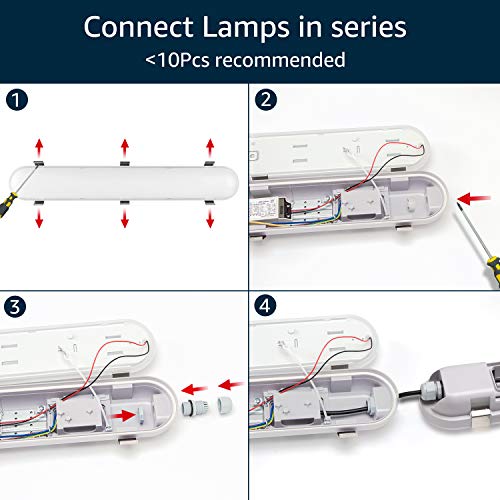 Connect Lamps in series
<10Pcs recommended

1

2

3

4