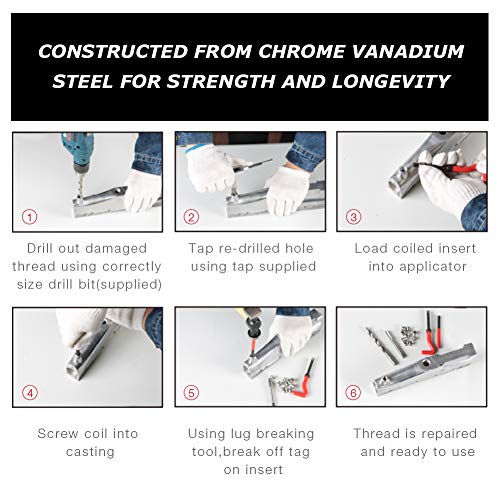 CONSTRUCTED FROM CHROME VANADIUM STEEL FOR STRENGTH AND LONGEVITY

①

Drill out damaged thread using correctly size drill bit(supplied)

②

Tap re-drilled hole using tap supplied

③

Load coiled insert into applicator

④

Screw coil into casting

⑤

Using lug breaking tool,break off tag on insert

⑥

Thread is repaired and ready to use