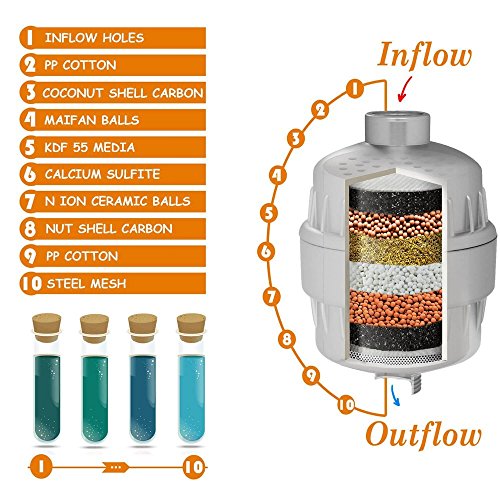 1 INFLOW HOLES
2 PP COTTON
3 COCONUT SHELL CARBON
4 MAIFAN BALLS
5 KDF 55 MEDIA
6 CALCIUM SULFITE
7 N ION CERAMIC BALLS
8 NUT SHELL CARBON
9 PP COTTON
10 STEEL MESH

1 ... 10

Inflow

1
2
3
4
5
6
7
8
9
10

Outflow