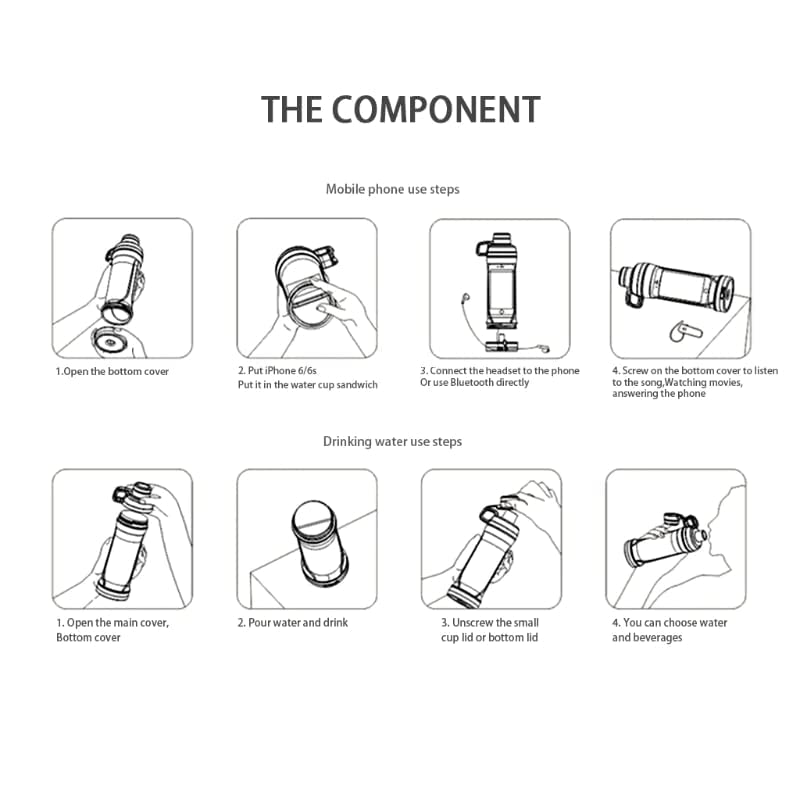 THE COMPONENT

Mobile phone use steps

1.Open the bottom cover

2. Put iPhone 6/6s
Put it in the water cup sandwich

3. Connect the headset to the phone
Or use Bluetooth directly

4. Screw on the bottom cover to listen to the song,Watching movies, answering the phone

Drinking water use steps

1. Open the main cover, Bottom cover

2. Pour water and drink

3. Unscrew the small cup lid or bottom lid

4. You can choose water and beverages