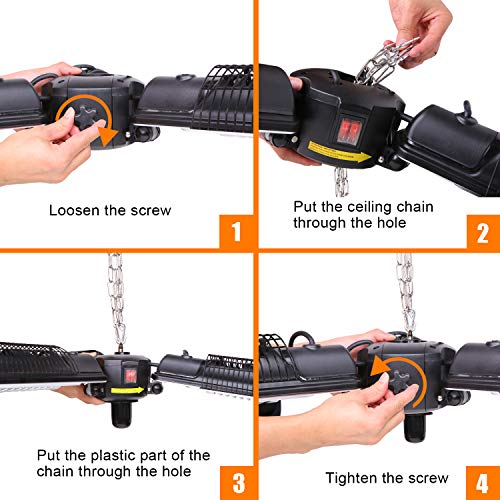 Loosen the screw

1

Put the ceiling chain through the hole

2

Put the plastic part of the chain through the hole

3

Tighten the screw

4