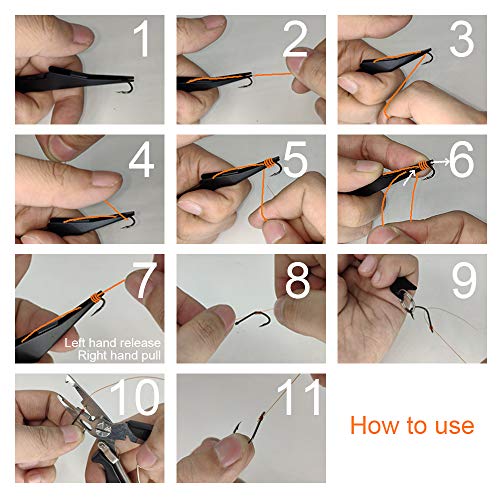 1

2

3

4

5

6

7

Left hand release
Right hand pull

8

9

10

11

How to use