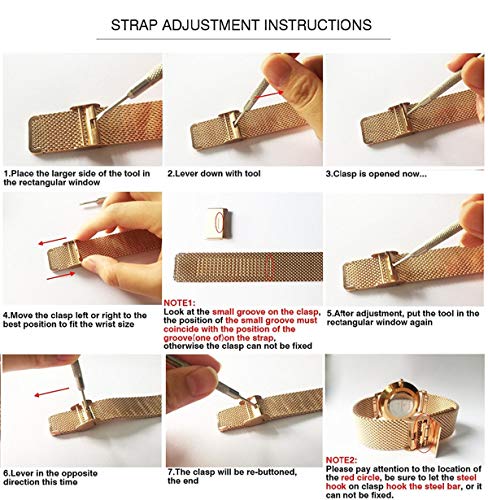 STRAP ADJUSTMENT INSTRUCTIONS

1.Place the larger side of the tool in the rectangular window

2.Lever down with tool

3.Clasp is opened now...

4.Move the clasp left or right to the best position to fit the wrist size

NOTE1:
Look at the small groove on the clasp, the position of the small groove must coincide with the position of the groove(one of)on the strap, otherwise the clasp can not be fixed

5.After adjustment, put the tool in the rectangular window again

6.Lever in the opposite direction this time

7.The clasp will be re-buttoned, the end

NOTE2:
Please pay attention to the location of the red circle, be sure to let the steel hook on clasp hook the steel bar, or it can not be fixed.