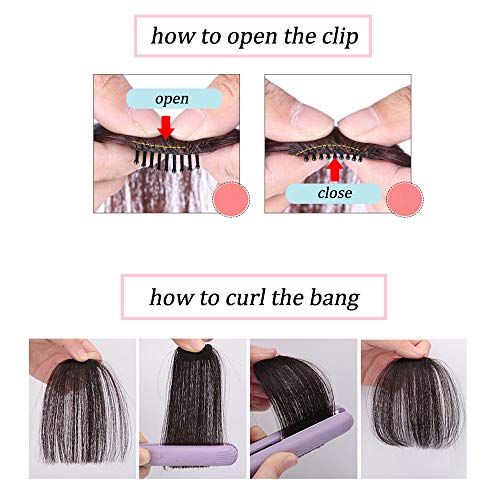 how to open the clip

open

close

how to curl the bang