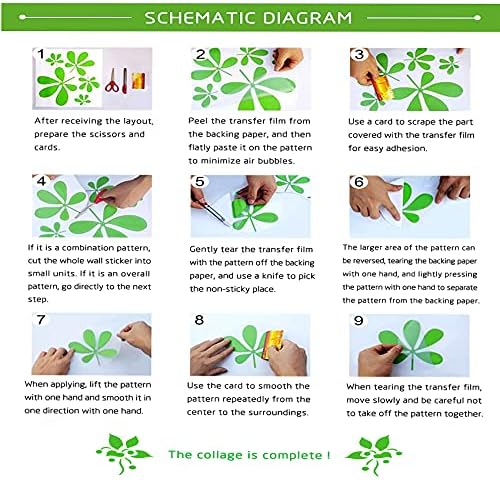 SCHEMATIC DIAGRAM

1

After receiving the layout, prepare the scissors and cards.

2

Peel the transfer film from the backing paper, and then flatly paste it on the pattern to minimize air bubbles.

3

Use a card to scrape the part covered with the transfer film for easy adhesion.

4

If it is a combination pattern, cut the whole wall sticker into small units. If it is an overall pattern, go directly to the next step.

5

Gently tear the transfer film with the pattern off the backing paper, and use a knife to pick the non-sticky place.

6

The larger area of the pattern can be reversed, tearing the backing paper with one hand, and lightly pressing the pattern with one hand to separate the pattern from the backing paper.

7

When applying, lift the pattern with one hand and smooth it in one direction with one hand.

8

Use the card to smooth the pattern repeatedly from the center to the surroundings.

9

When tearing the transfer film, move slowly and be careful not to take off the pattern together.

The collage is complete !