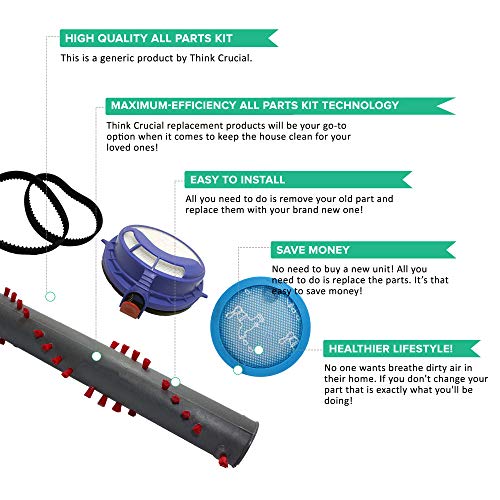 HIGH QUALITY ALL PARTS KIT

This is a generic product by Think Crucial.

MAXIMUM-EFFICIENCY ALL PARTS KIT TECHNOLOGY

Think Crucial replacement products will be your go-to option when it comes to keep the house clean for your loved ones!

EASY TO INSTALL

All you need to do is remove your old part and replace them with your brand new one!

SAVE MONEY

No need to buy a new unit! All you need to do is replace the parts. It's that easy to save money!

HEALTHIER LIFESTYLE!

No one wants breathe dirty air in their home. If you don't change your part that is exactly what you'll be doing!