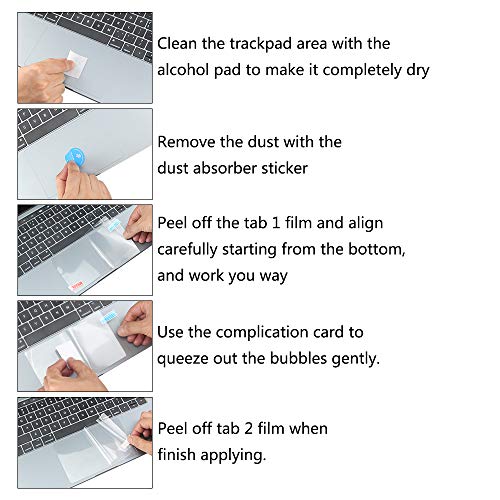 Clean the trackpad area with the alcohol pad to make it completely dry

Remove the dust with the dust absorber sticker

Peel off the tab 1 film and align carefully starting from the bottom, and work you way

Use the complication card to queeze out the bubbles gently.

Peel off tab 2 film when finish applying.