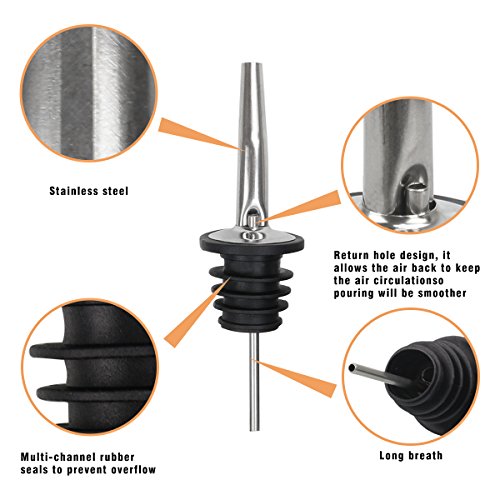 Stainless steel

Return hole design, it allows the air back to keep the air circulationso pouring will be smoother

Multi-channel rubber seals to prevent overflow

Long breath