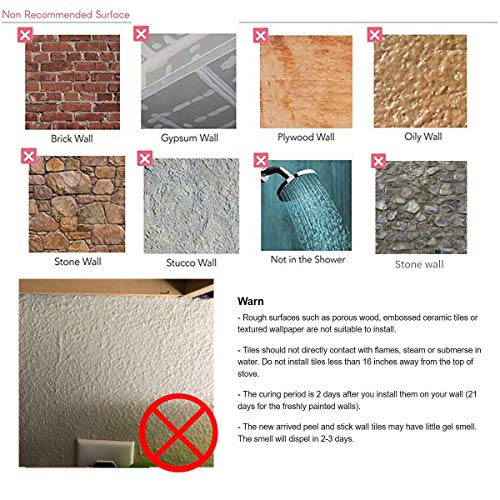 Non Recommended Surface

Brick Wall

Gypsum Wall

Plywood Wall

Oily Wall

Stone Wall

Stucco Wall

Not in the Shower

Stone wall

Warn

- Rough surfaces such as porous wood, embossed ceramic tiles or textured wallpaper are not suitable to install.

- Tiles should not directly contact with flames, steam or submerse in water. Do not install tiles less than 16 inches away from the top of stove.

- The curing period is 2 days after you install them on your wall (21 days for the freshly painted walls).

- The new arrived peel and stick wall tiles may have little gel smell. The smell will dispel in 2-3 days.