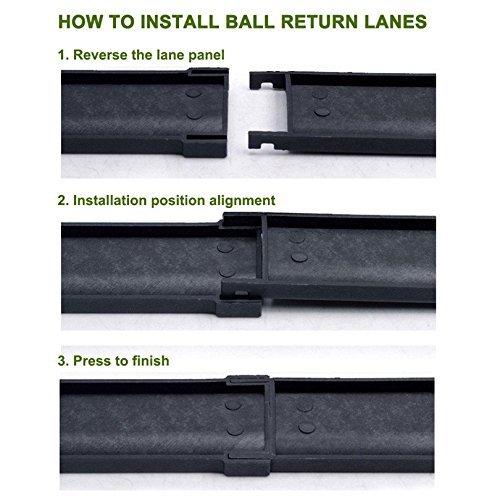 HOW TO INSTALL BALL RETURN LANES

1. Reverse the lane panel

2. Installation position alignment

3. Press to finish