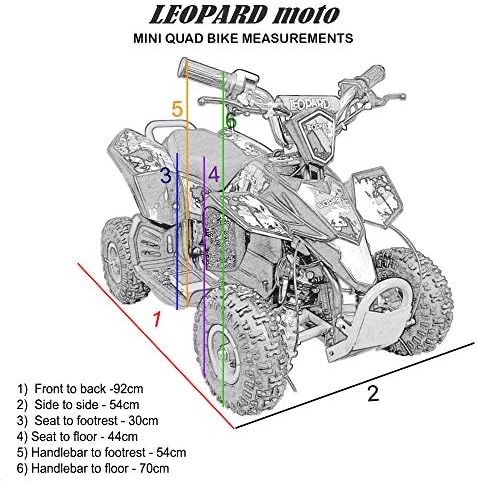 LEOPARD moto
MINI QUAD BIKE MEASUREMENTS

5
6
LEOPARD
3
4
1
2

1) Front to back -92cm
2) Side to side - 54cm
3) Seat to footrest - 30cm
4) Seat to floor - 44cm
5) Handlebar to footrest - 54cm
6) Handlebar to floor - 70cm