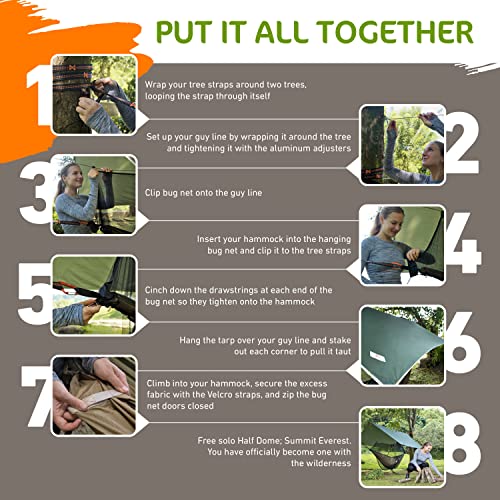 PUT IT ALL TOGETHER

1

Wrap your tree straps around two trees, looping the strap through itself

2

Set up your guy line by wrapping it around the tree and tightening it with the aluminum adjusters

3

Clip bug net onto the guy line

4

Insert your hammock into the hanging bug net and clip it to the tree straps

5

Cinch down the drawstrings at each end of the bug net so they tighten onto the hammock

6

Hang the tarp over your guy line and stake out each corner to pull it taut

7

Climb into your hammock, secure the excess fabric with the Velcro straps, and zip the bug net doors closed

8

Free solo Half Dome; Summit Everest. You have officially become one with the wilderness