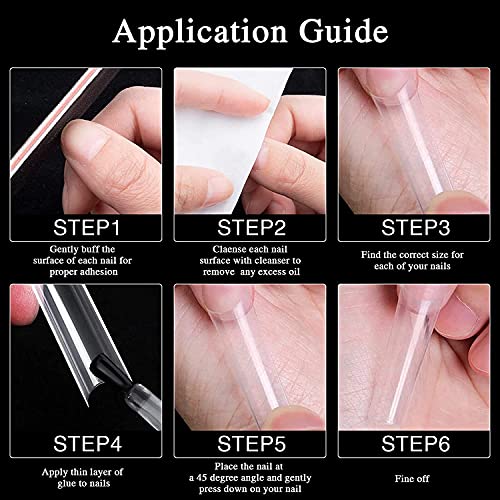 Application Guide

STEP1

Gently buff the surface of each nail for proper adhesion

STEP2

Claense each nail surface with cleanser to remove any excess oil

STEP3

Find the correct size for each of your nails

STEP4

Apply thin layer of glue to nails

STEP5

Place the nail at a 45 degree angle and gently press down on your nail

STEP6

Fine off