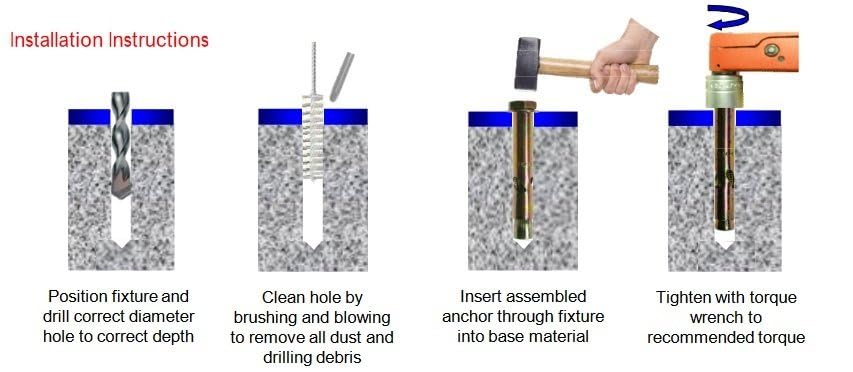 Installation Instructions

Position fixture and drill correct diameter hole to correct depth

Clean hole by brushing and blowing to remove all dust and drilling debris

Insert assembled anchor through fixture into base material

Tighten with torque wrench to recommended torque