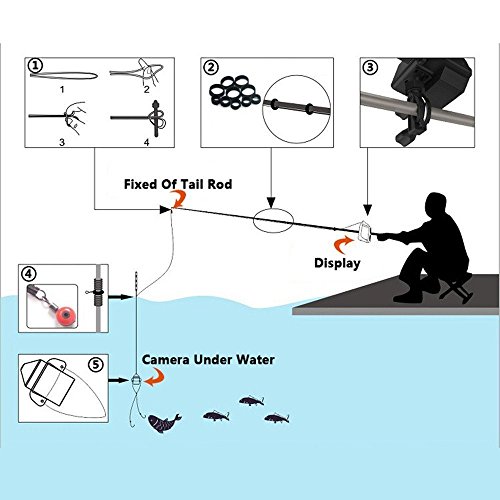 ①
1
2
3
4

②

③

Fixed Of Tail Rod

Display

④

⑤

Camera Under Water