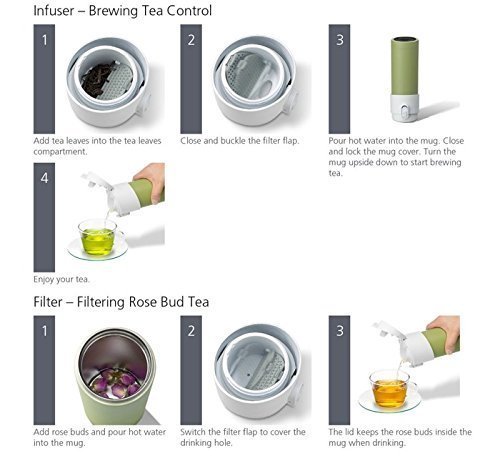 Infuser – Brewing Tea Control

1

Add tea leaves into the tea leaves compartment.

2

Close and buckle the filter flap.

3

Pour hot water into the mug. Close and lock the mug cover. Turn the mug upside down to start brewing tea.

4

Enjoy your tea.

Filter – Filtering Rose Bud Tea

1

Add rose buds and pour hot water into the mug.

2

Switch the filter flap to cover the drinking hole.

3

The lid keeps the rose buds inside the mug when drinking.