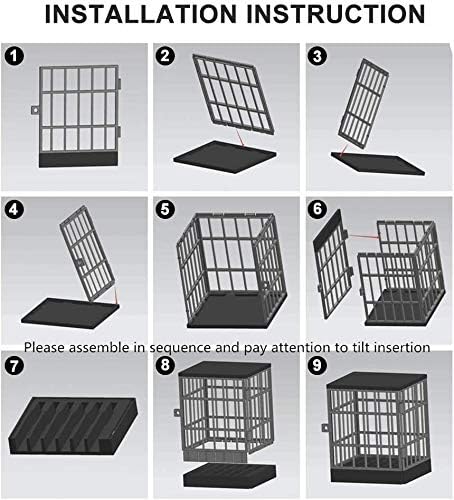 INSTALLATION INSTRUCTION

1

2

3

4

5

6

Please assemble in sequence and pay attention to tilt insertion

7

8

9