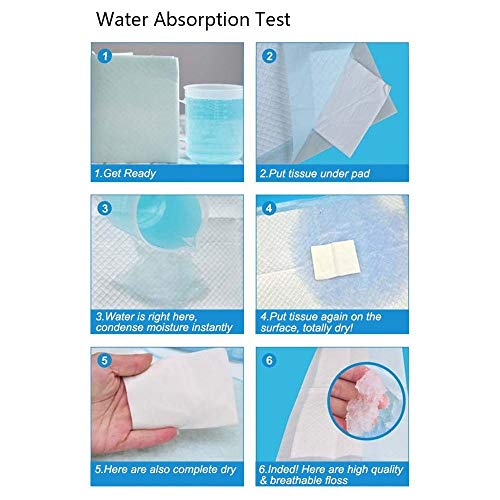 Water Absorption Test

1

1.Get Ready

2

2.Put tissue under pad

3

3.Water is right here, condense moisture instantly

4

4.Put tissue again on the surface, totally dry!

5

5.Here are also complete dry

6

6.Inded! Here are high quality & breathable floss