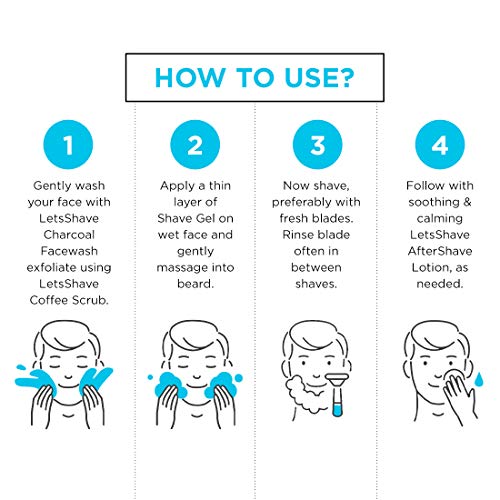 HOW TO USE?

1

Gently wash your face with LetsShave Charcoal Facewash exfoliate using LetsShave Coffee Scrub.

2

Apply a thin layer of Shave Gel on wet face and gently massage into beard.

3

Now shave, preferably with fresh blades. Rinse blade often in between shaves.

4

Follow with soothing & calming LetsShave AfterShave Lotion, as needed.