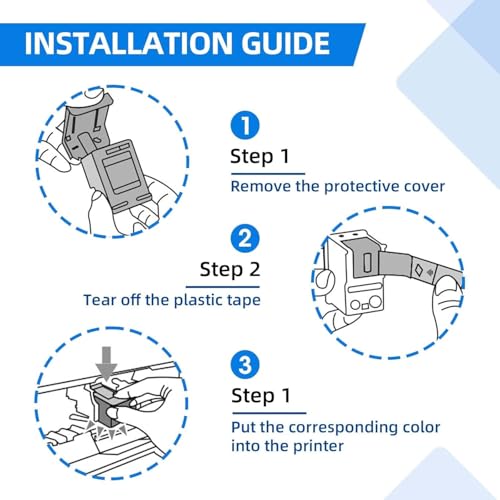 INSTALLATION GUIDE

1
Step 1
Remove the protective cover

2
Step 2
Tear off the plastic tape

3
Step 1
Put the corresponding color into the printer