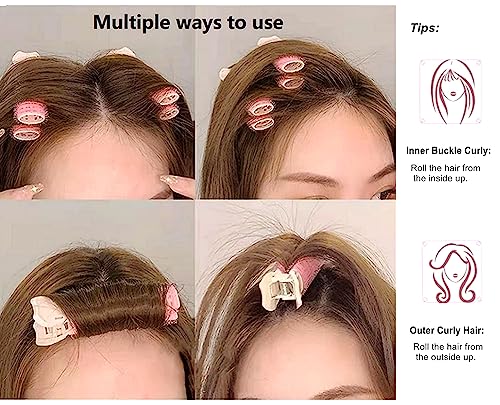 Multiple ways to use

Tips:

Inner Buckle Curly:

Roll the hair from the inside up.

Outer Curly Hair:

Roll the hair from the outside up.