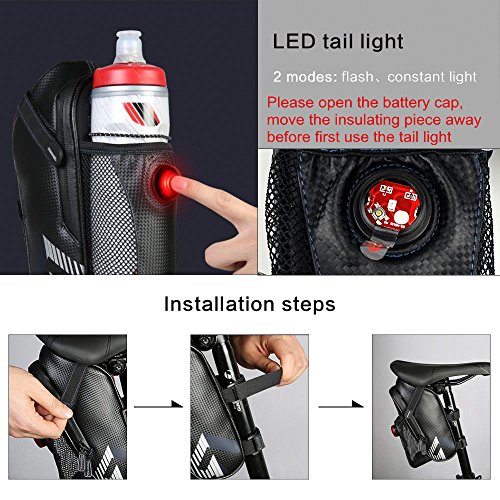 LED tail light

2 modes: flash、constant light

Please open the battery cap, move the insulating piece away before first use the tail light

Installation steps