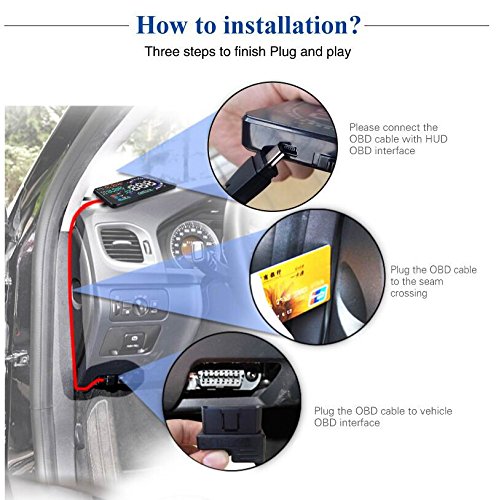 How to installation?

Three steps to finish Plug and play

Please connect the OBD cable with HUD OBD interface

Plug the OBD cable to the seam crossing

Plug the OBD cable to vehicle OBD interface