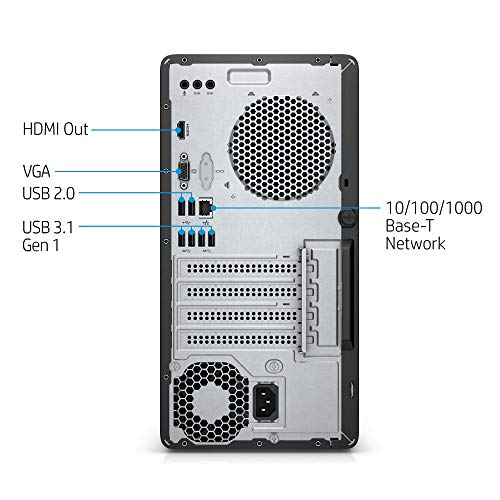 HDMI Out

VGA

USB 2.0

USB 3.1 Gen 1

10/100/1000 Base-T Network