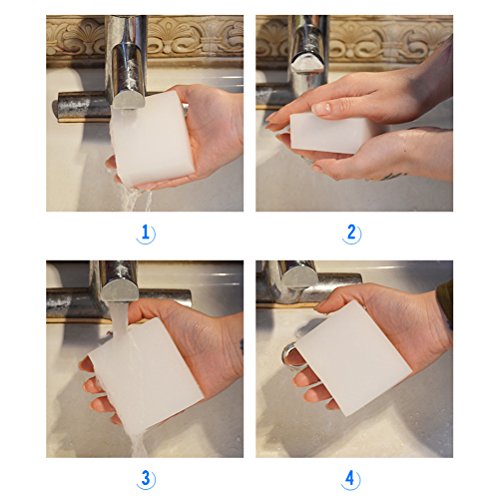 1

2

3

4