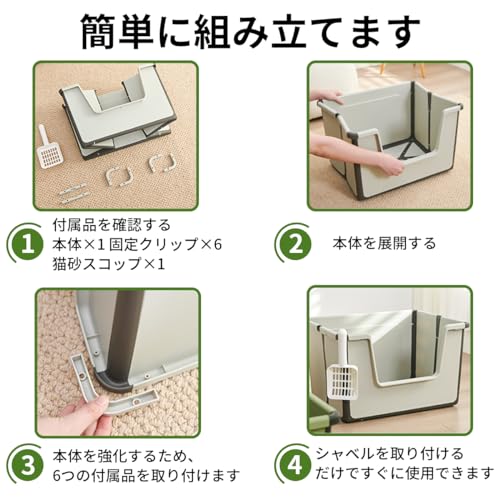 簡単に組み立てます

1
付属品を確認する
本体×1 固定クリップ×6
猫砂スコップ×1

2
本体を展開する

3
本体を強化するため、
6つの付属品を取り付けます

4
シャベルを取り付ける
だけですぐに使用できます