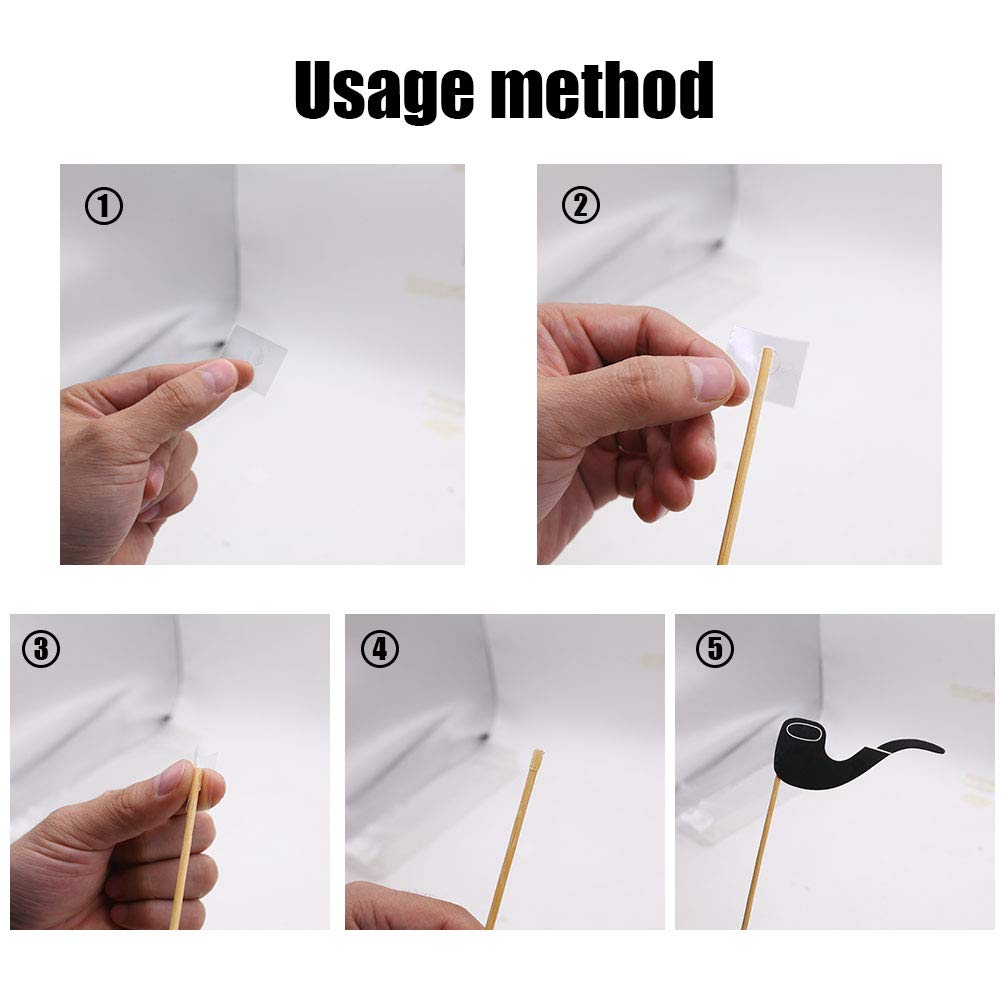 Usage method

①

②

③

④

⑤