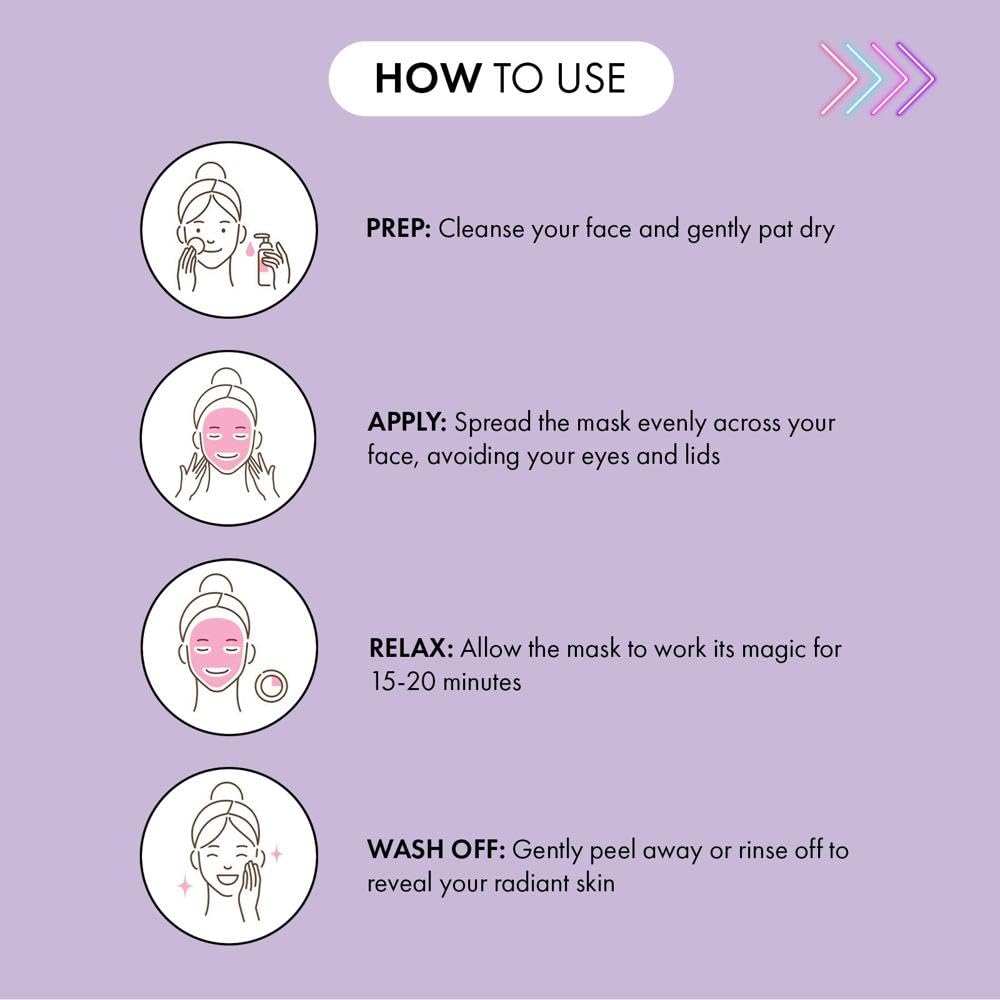 HOW TO USE

PREP: Cleanse your face and gently pat dry

APPLY: Spread the mask evenly across your face, avoiding your eyes and lids

RELAX: Allow the mask to work its magic for 15-20 minutes

WASH OFF: Gently peel away or rinse off to reveal your radiant skin