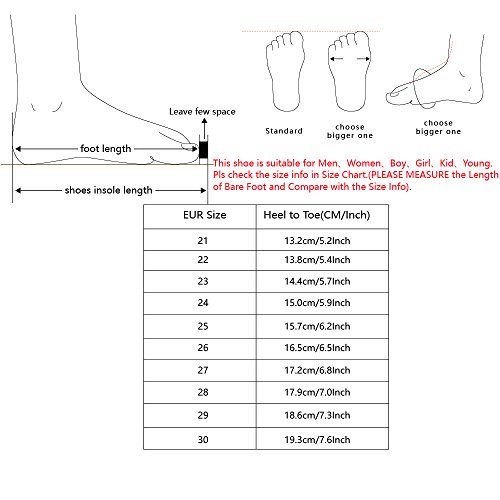 Leave few space

foot length

shoes insole length

Standard

choose bigger one

choose bigger one

This shoe is suitable for Men、Women、Boy、Girl、Kid、Young. Pls check the size info in Size Chart.(PLEASE MEASURE the Length of Bare Foot and Compare with the Size Info).

| EUR Size | Heel to Toe(CM/Inch) |
|---|---|
| 21 | 13.2cm/5.2Inch |
| 22 | 13.8cm/5.4Inch |
| 23 | 14.4cm/5.7Inch |
| 24 | 15.0cm/5.9Inch |
| 25 | 15.7cm/6.2Inch |
| 26 | 16.5cm/6.5Inch |
| 27 | 17.2cm/6.8Inch |
| 28 | 17.9cm/7.0Inch |
| 29 | 18.6cm/7.3Inch |
| 30 | 19.3cm/7.6Inch |