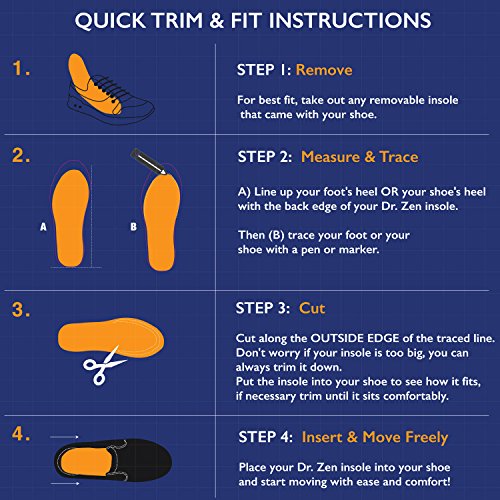 QUICK TRIM & FIT INSTRUCTIONS

1.

STEP 1: Remove

For best fit, take out any removable insole that came with your shoe.

2.

A

B

STEP 2: Measure & Trace

A) Line up your foot's heel OR your shoe's heel with the back edge of your Dr. Zen insole.

Then (B) trace your foot or your shoe with a pen or marker.

3.

STEP 3: Cut

Cut along the OUTSIDE EDGE of the traced line. Don't worry if your insole is too big, you can always trim it down.
Put the insole into your shoe to see how it fits, if necessary trim until it sits comfortably.

4.

STEP 4: Insert & Move Freely

Place your Dr. Zen insole into your shoe and start moving with ease and comfort!