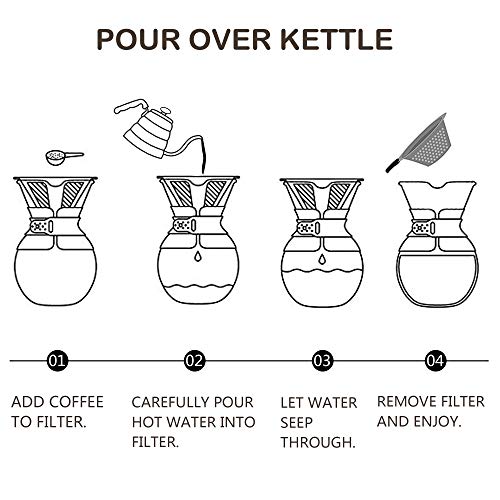 POUR OVER KETTLE

01

ADD COFFEE TO FILTER.

02

CAREFULLY POUR HOT WATER INTO FILTER.

03

LET WATER SEEP THROUGH.

04

REMOVE FILTER AND ENJOY.