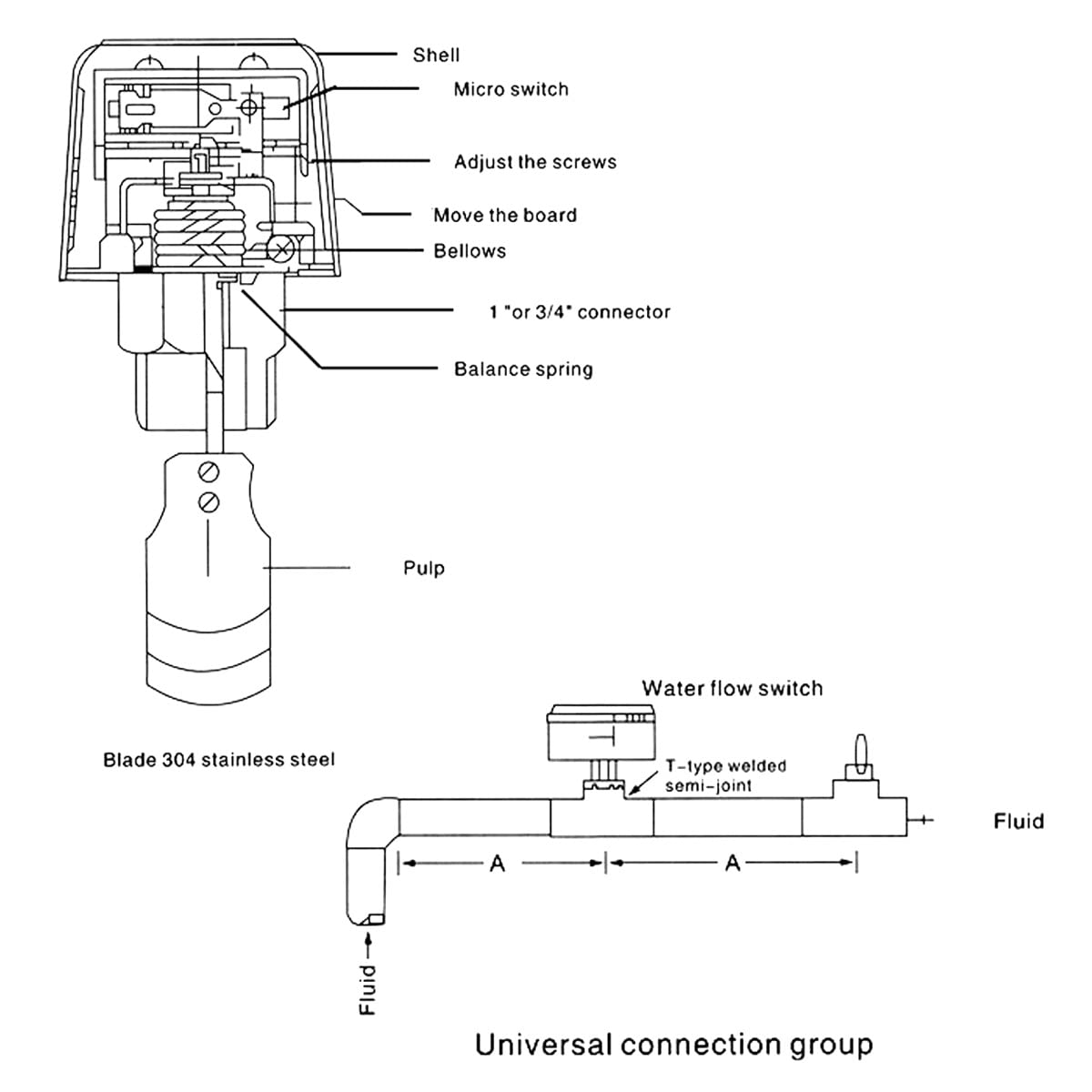 Shell
Micro switch
Adjust the screws
Move the board
Bellows
1 "or 3/4" connector
Balance spring
Pulp
Blade 304 stainless steel
Water flow switch
T-type welded semi-joint
Fluid
A
A
Fluid
Universal connection group