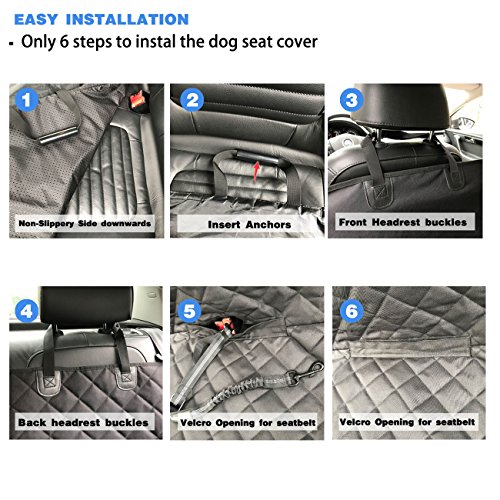 EASY INSTALLATION

▪ Only 6 steps to instal the dog seat cover

1
Non-Slippery Side downwards

2
Insert Anchors

3
Front Headrest buckles

4
Back headrest buckles

5
Velcro Opening for seatbelt

6
Velcro Opening for seatbelt