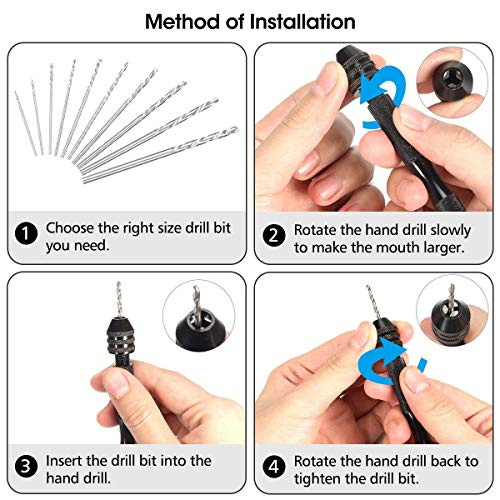 Method of Installation

1 Choose the right size drill bit you need.

2 Rotate the hand drill slowly to make the mouth larger.

3 Insert the drill bit into the hand drill.

4 Rotate the hand drill back to tighten the drill bit.