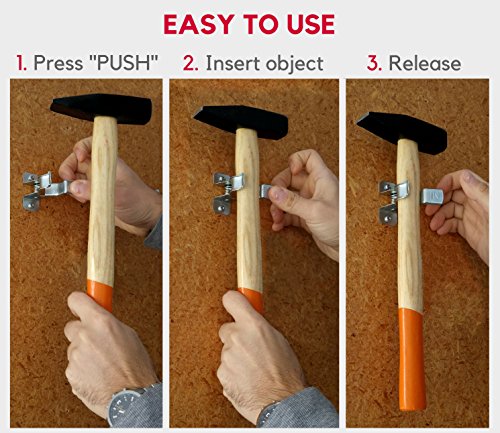 EASY TO USE

1. Press "PUSH"

2. Insert object

3. Release