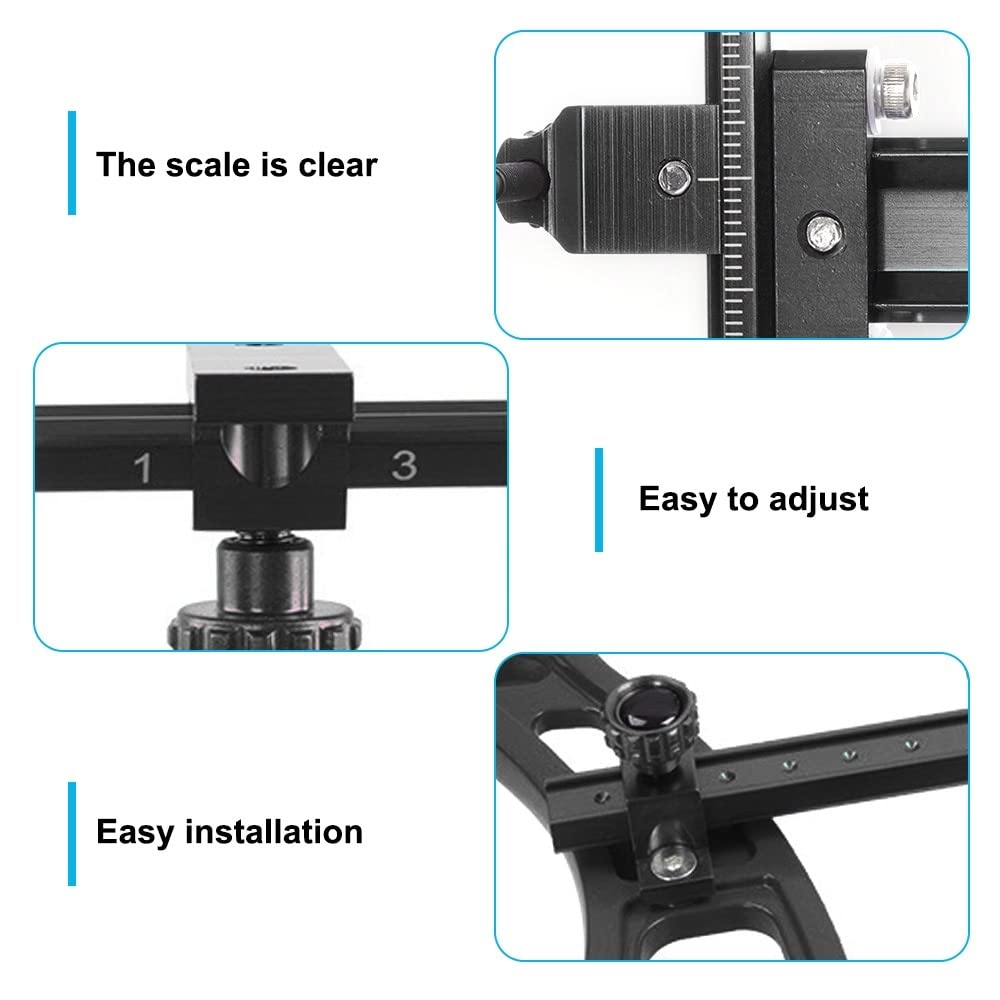 The scale is clear

1

3

Easy to adjust

Easy installation