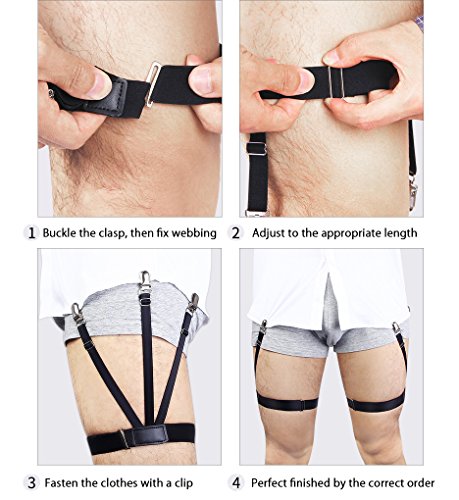 1 Buckle the clasp, then fix webbing

2 Adjust to the appropriate length

3 Fasten the clothes with a clip

4 Perfect finished by the correct order