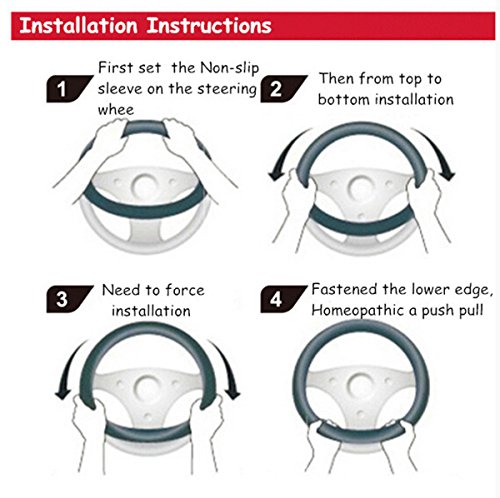 Installation Instructions

1 First set the Non-slip sleeve on the steering whee

2 Then from top to bottom installation

3 Need to force installation

4 Fastened the lower edge, Homeopathic a push pull