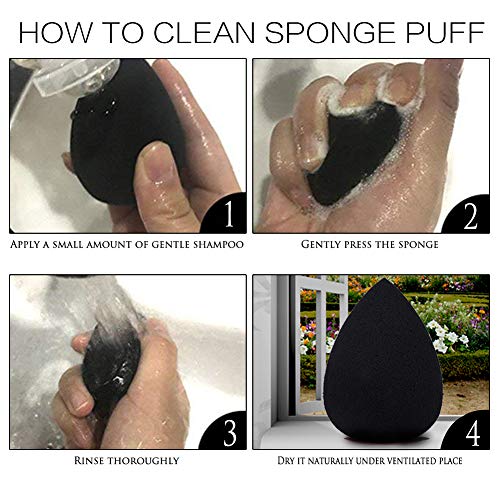 HOW TO CLEAN SPONGE PUFF

1

APPLY A SMALL AMOUNT OF GENTLE SHAMPOO

2

GENTLY PRESS THE SPONGE

3

RINSE THOROUGHLY

4

DRY IT NATURALLY UNDER VENTILATED PLACE